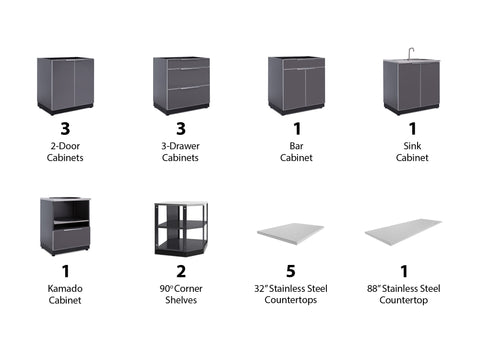 3
2-Door Cabinets

3
3-Drawer Cabinets

1
Bar Cabinet

1
Sink Cabinet

1
Kamado Cabinet

2
90° Corner Shelves

5
32" Stainless Steel Countertops

1
88" Stainless Steel Countertop